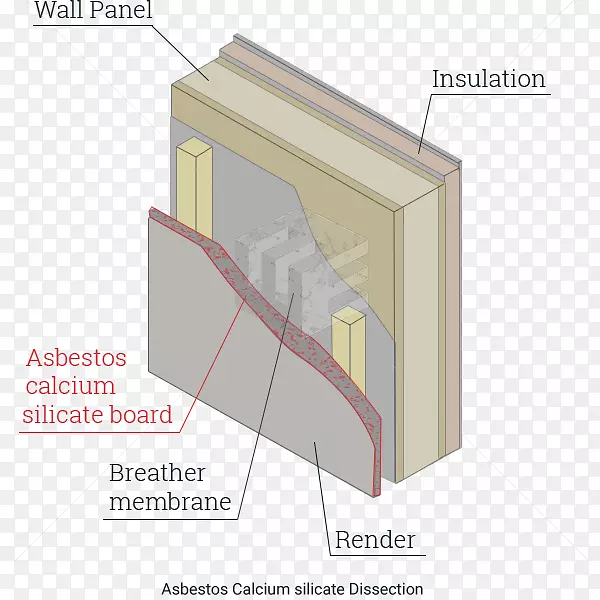 Wall Panel

Insulation

Asbestos calcium silicate board

Breather membrane

Render

Asbestos Calcium silicate Dissection