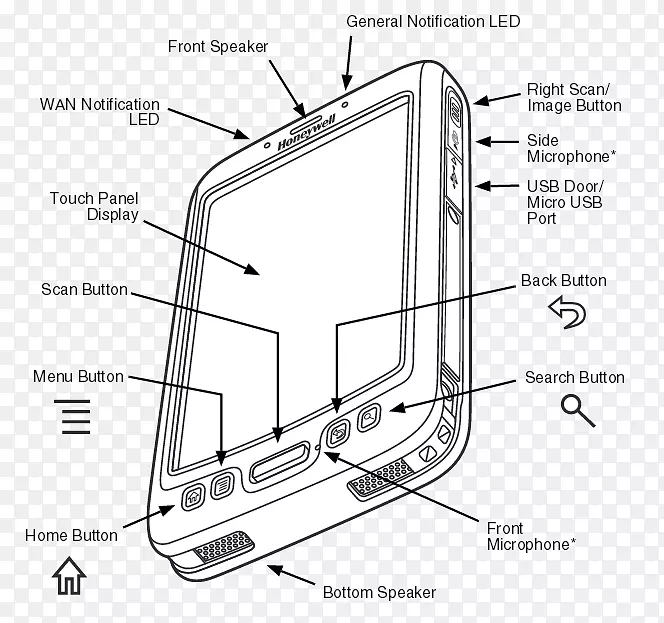 General Notification LED

Front Speaker

WAN Notification LED

Honeywell

Right Scan/ Image Button

Side Microphone*

USB Door/ Micro USB Port

Touch Panel Display

Scan Button

Back Button

Menu Button

Search Button

Home Button

Front Microphone*

Bottom Speaker