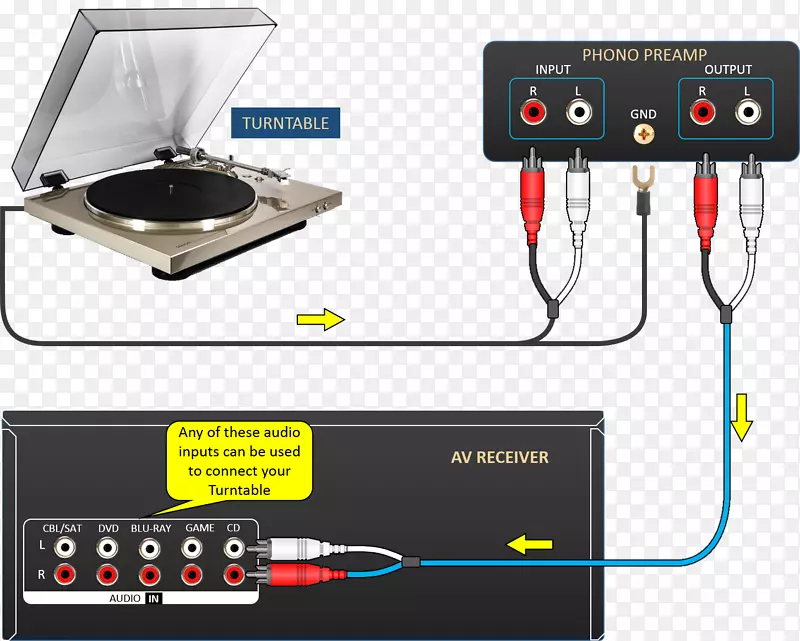 TURNTABLE

PHONO PREAMP
INPUT
R L
GND
OUTPUT
R L

Any of these audio inputs can be used to connect your Turntable

AV RECEIVER

CBL/SAT DVD BLU-RAY GAME CD
L
R
AUDIO IN