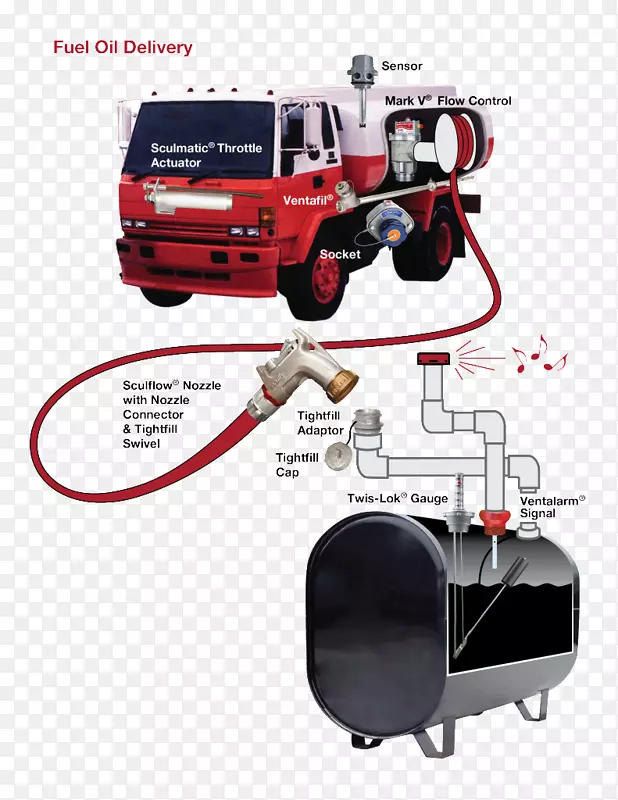 Fuel Oil Delivery

Sensor

Mark V® Flow Control

Sculmatic® Throttle Actuator

Ventafil®

Socket

Sculflow® Nozzle with Nozzle Connector & Tightfill Swivel

Tightfill Adaptor

Tightfill Cap

Twis-Lok® Gauge

Ventalarm® Signal