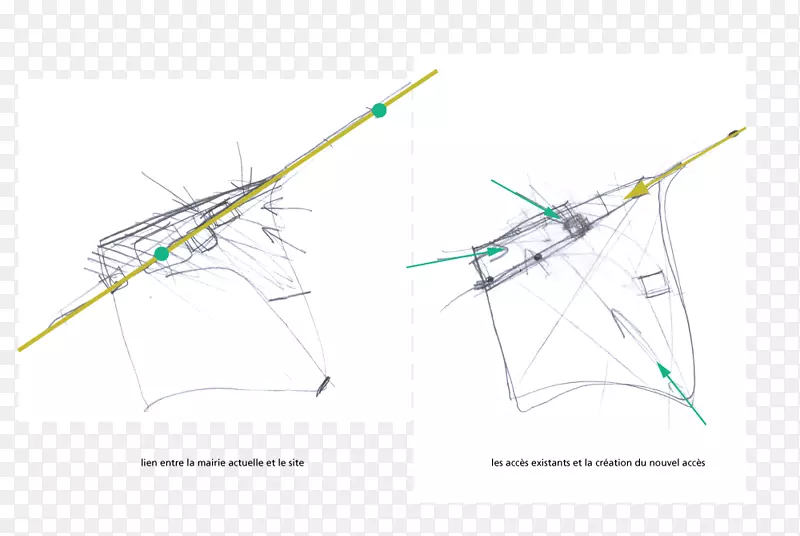 lien entre la mairie actuelle et le site

les accès existants et la création du nouvel accès