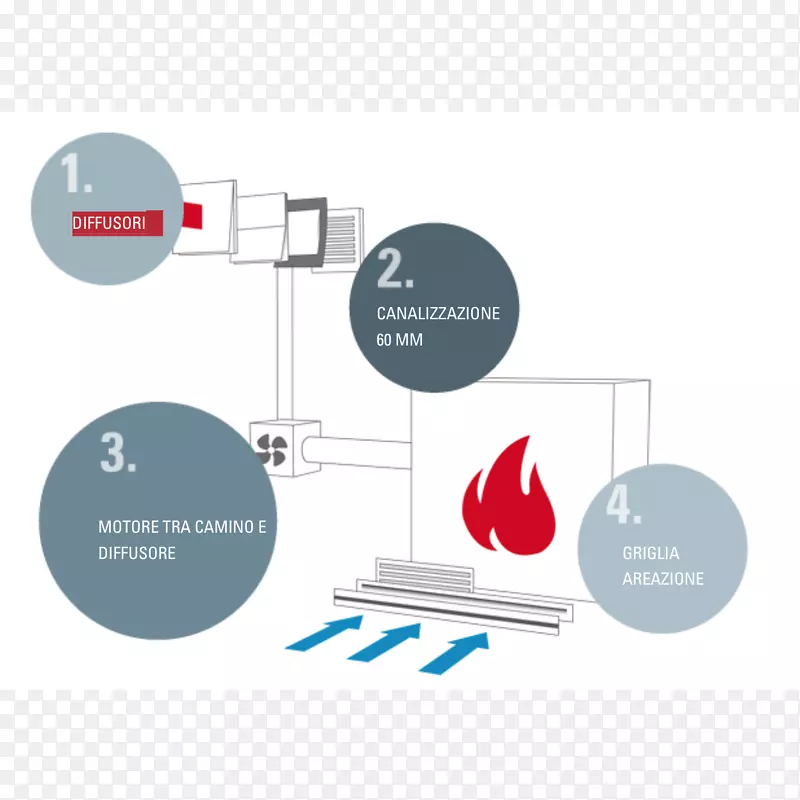 1.
DIFFUSORI

2.
CANALIZZAZIONE 60 MM

3.
MOTORE TRA CAMINO E DIFFUSORE

4.
GRIGLIA AREAZIONE