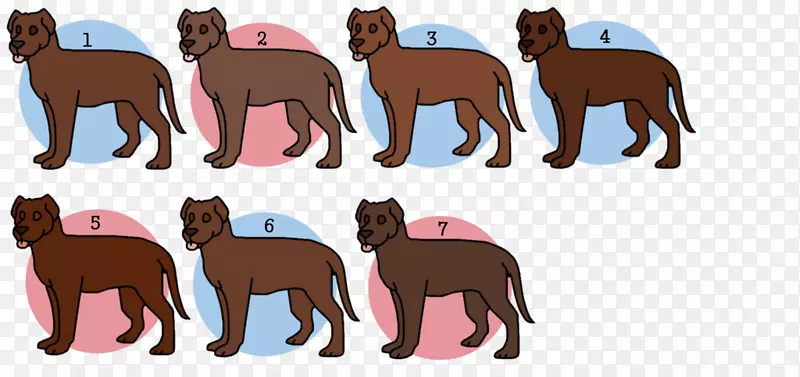 1
2
3
4
5
6
7