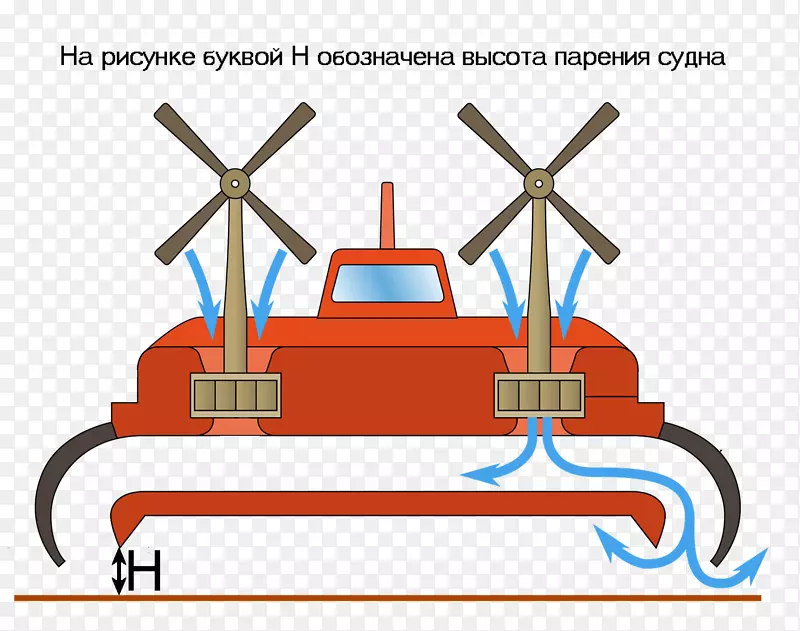 На рисунке буквой Н обозначена высота парения судна

Н