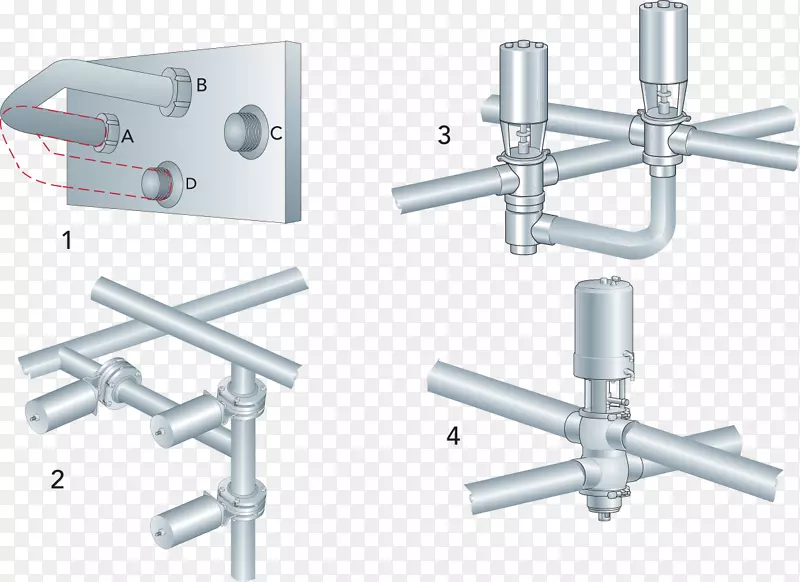 B
A
C
D
1
3
2
4