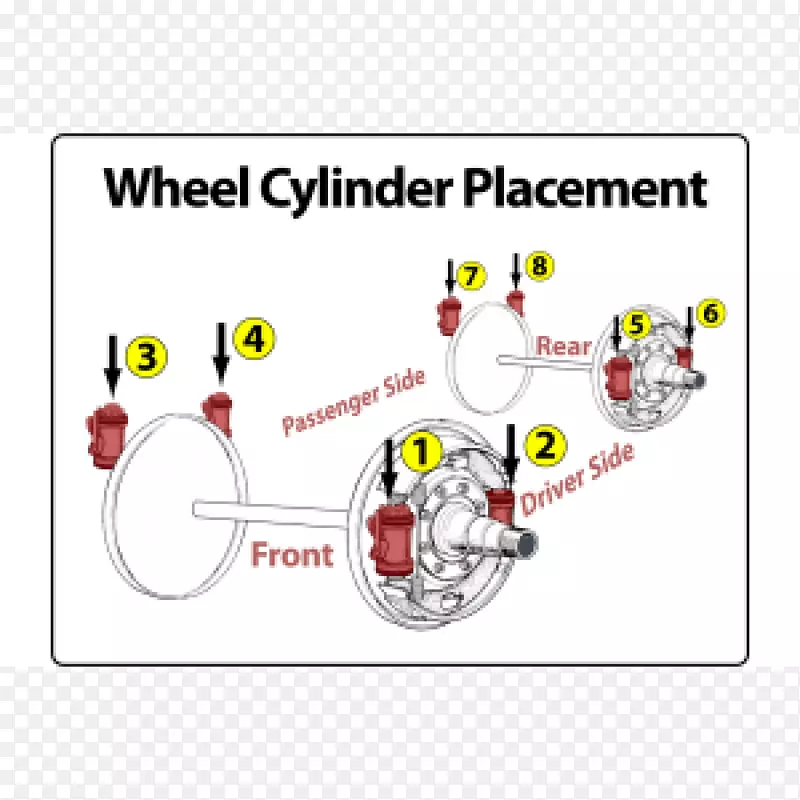 Wheel Cylinder Placement

7
8
5
6
Rear
3
4
Passenger Side
1
2
Driver Side
Front