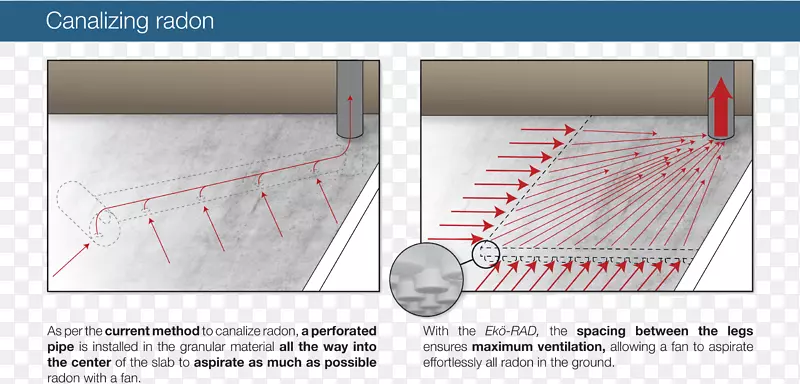 Canalizing radon

As per the current method to canalize radon, a perforated pipe is installed in the granular material all the way into the center of the slab to aspirate as much as possible radon with a fan.

With the Ekö-RAD, the spacing between the legs ensures maximum ventilation, allowing a fan to aspirate effortlessly all radon in the ground.