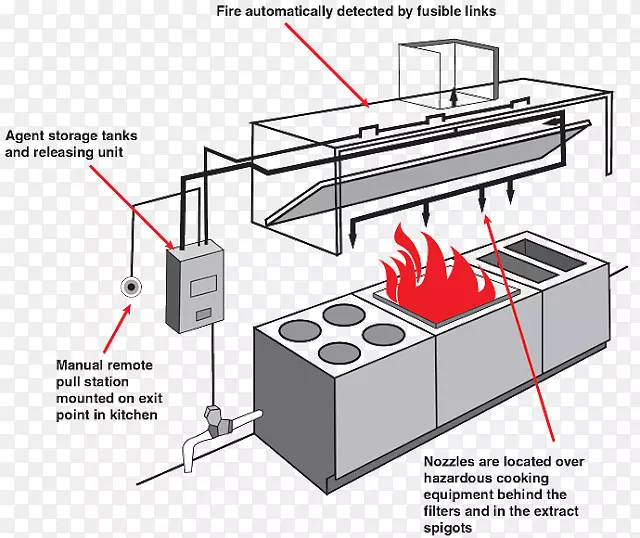 Fire automatically detected by fusible links

Agent storage tanks and releasing unit

Manual remote pull station mounted on exit point in kitchen

Nozzles are located over hazardous cooking equipment behind the filters and in the extract spigots