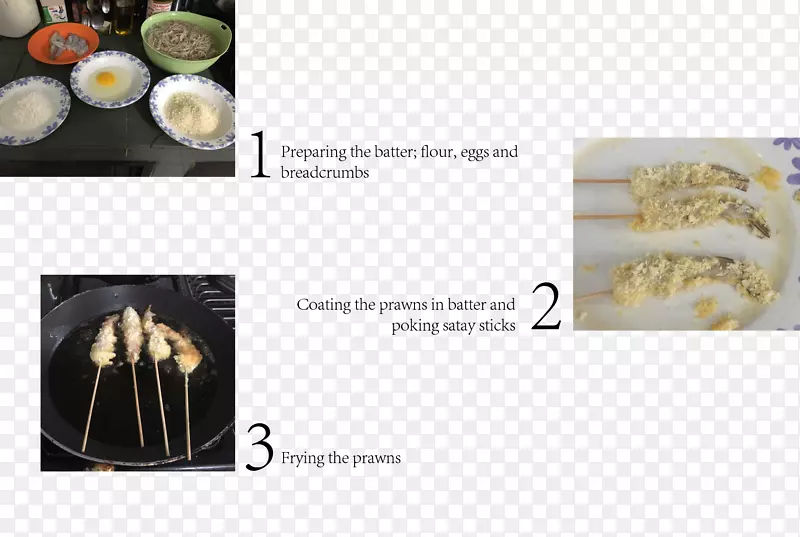 1 Preparing the batter; flour, eggs and breadcrumbs

Coating the prawns in batter and poking satay sticks 2

3 Frying the prawns