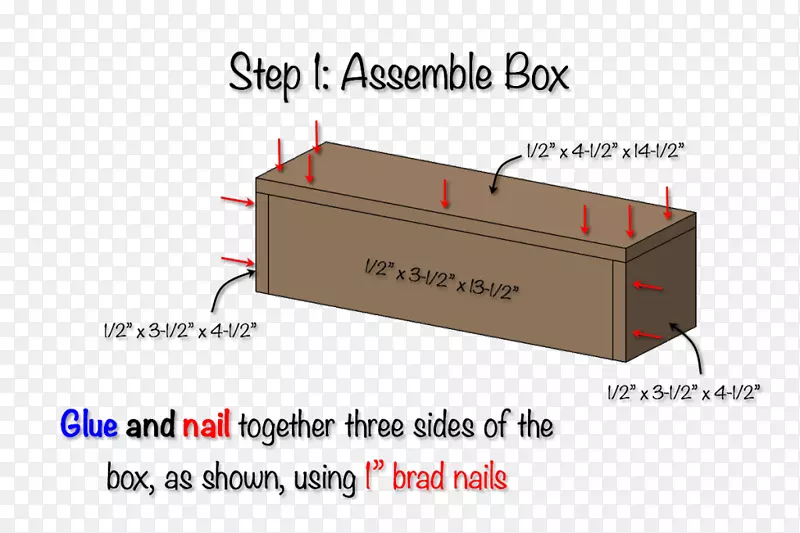 Step 1: Assemble Box

1/2" x 4-1/2" x 14-1/2"

1/2" x 3-1/2" x 13-1/2"

1/2" x 3-1/2" x 4-1/2"

1/2" x 3-1/2" x 4-1/2"

Glue and nail together three sides of the box, as shown, using 1" brad nails