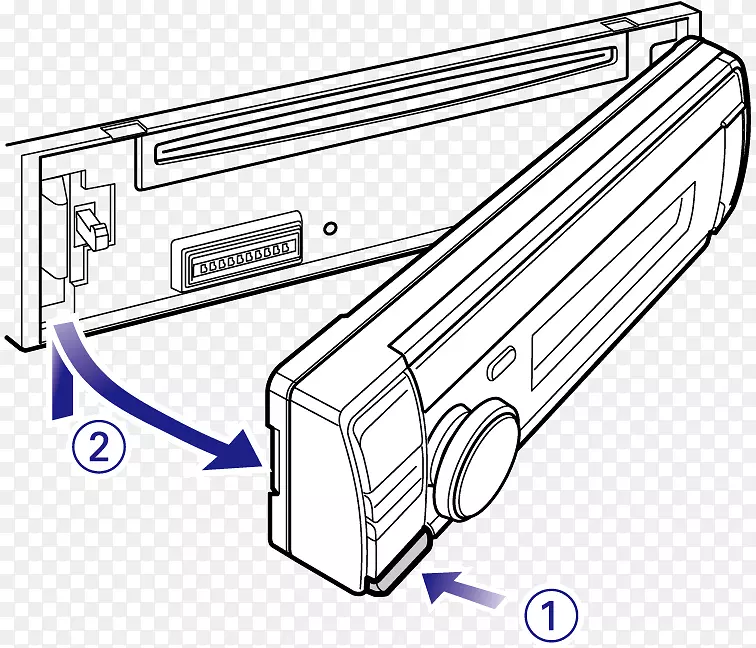 ②

①