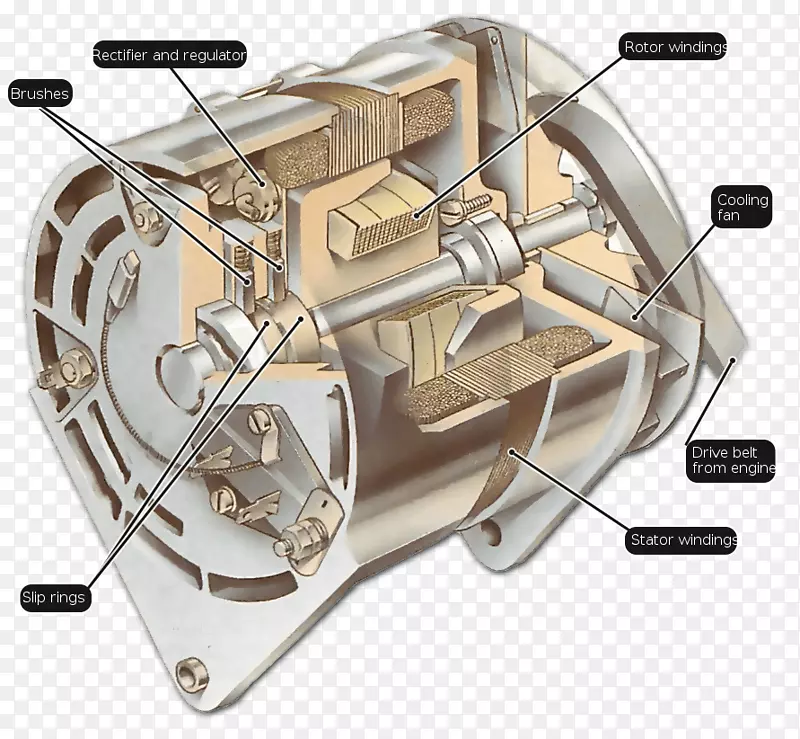 Rectifier and regulator

Brushes

Rotor windings

Cooling fan

Drive belt from engine

Stator windings

Slip rings