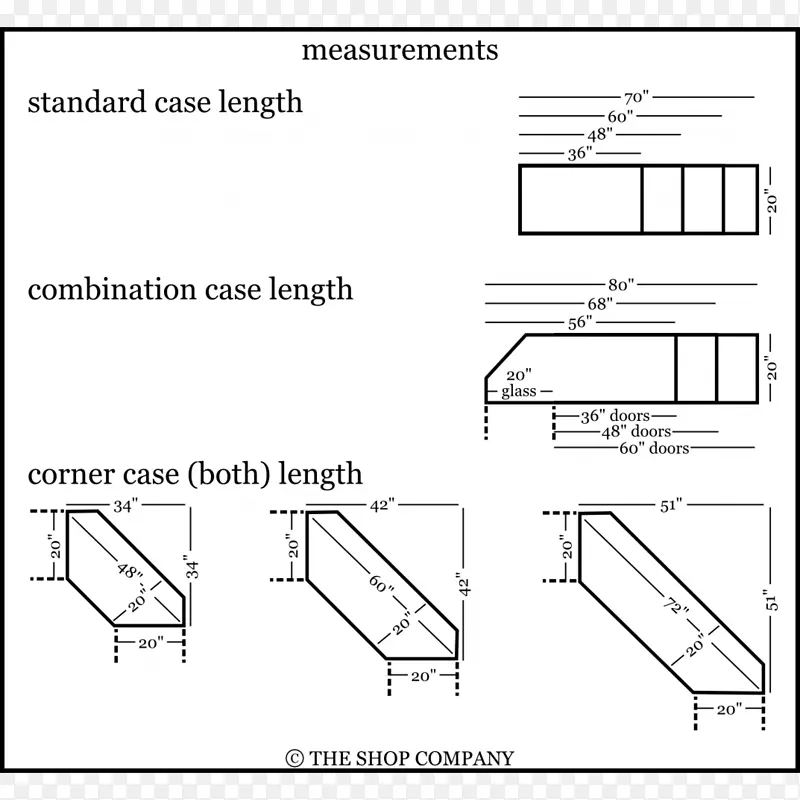 measurements

standard case length

70"
60"
48"
36"
20"

combination case length

80"
68"
56"
20" glass
20"
36" doors
48" doors
60" doors

corner case (both) length

34"
20"
48"
20"
34"
20"

42"
20"
60"
20"
42"
20"

51"
20"
72"
20"
51"
20"

© THE SHOP COMPANY