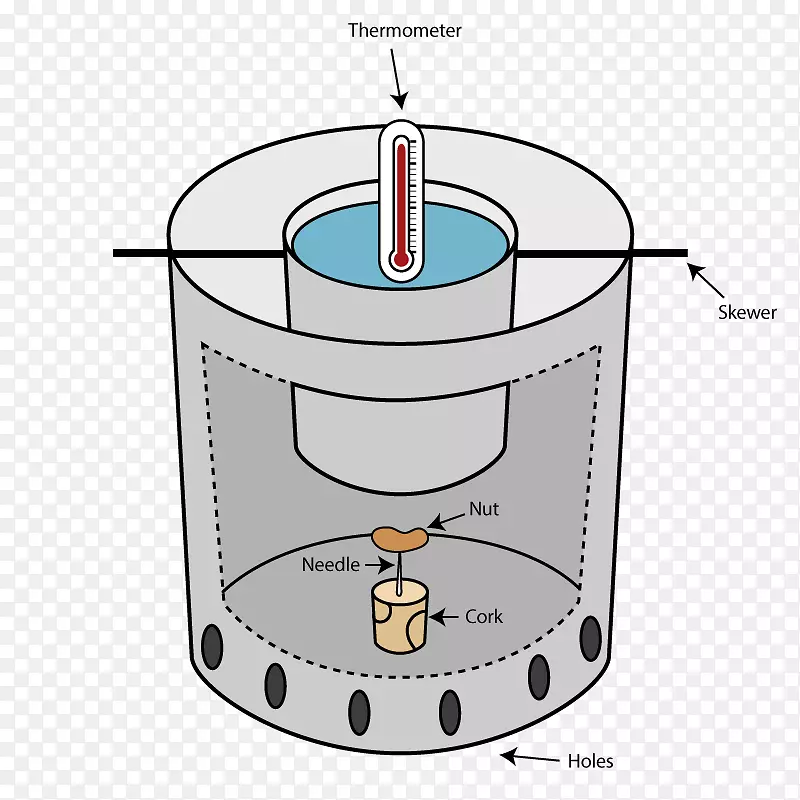 Thermometer

Skewer

Nut

Needle

Cork

Holes