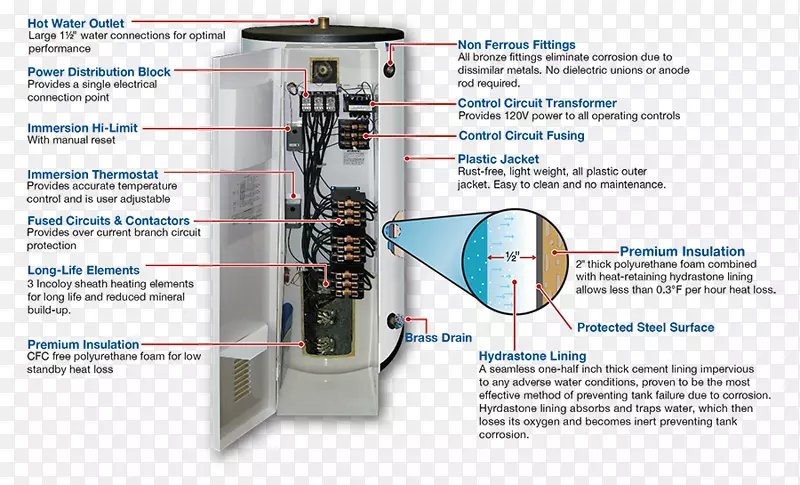 Hot Water Outlet
Large 1½" water connections for optimal performance

Power Distribution Block
Provides a single electrical connection point

Immersion Hi-Limit
With manual reset

Immersion Thermostat
Provides accurate temperature control and is user adjustable

Fused Circuits & Contactors
Provides over current branch circuit protection

Long-Life Elements
3 Incoloy sheath heating elements for long life and reduced mineral build-up.

Premium Insulation
CFC free polyurethane foam for low standby heat loss

Non Ferrous Fittings
All bronze fittings eliminate corrosion due to dissimilar metals. No dielectric unions or anode rod required.

Control Circuit Transformer
Provides 120V power to all operating controls

Control Circuit Fusing

Plastic Jacket
Rust-free, light weight, all plastic outer jacket. Easy to clean and no maintenance.

½"

Premium Insulation
2" thick polyurethane foam combined with heat-retaining hydrastone lining allows less than 0.3°F per hour heat loss.

Protected Steel Surface

Brass Drain

Hydrastone Lining
A seamless one-half inch thick cement lining impervious to any adverse water conditions, proven to be the most effective method of preventing tank failure due to corrosion. Hyrdastone lining absorbs and traps water, which then loses its oxygen and becomes inert preventing tank corrosion.