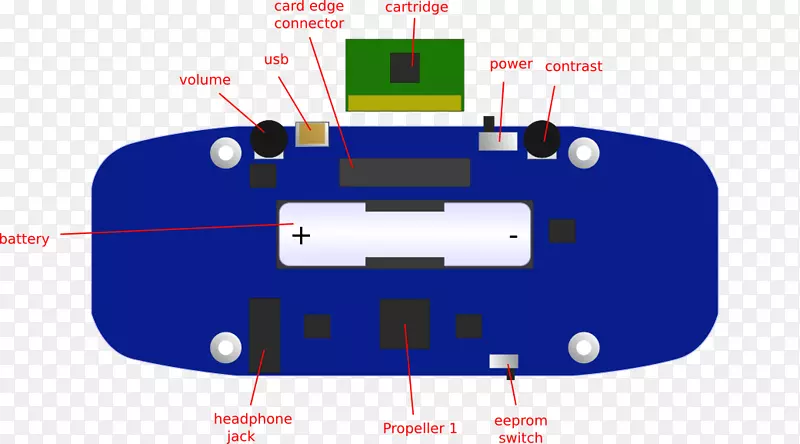 card edge connector
cartridge
usb
power
contrast
volume
battery
+
-
headphone jack
Propeller 1
eeprom switch