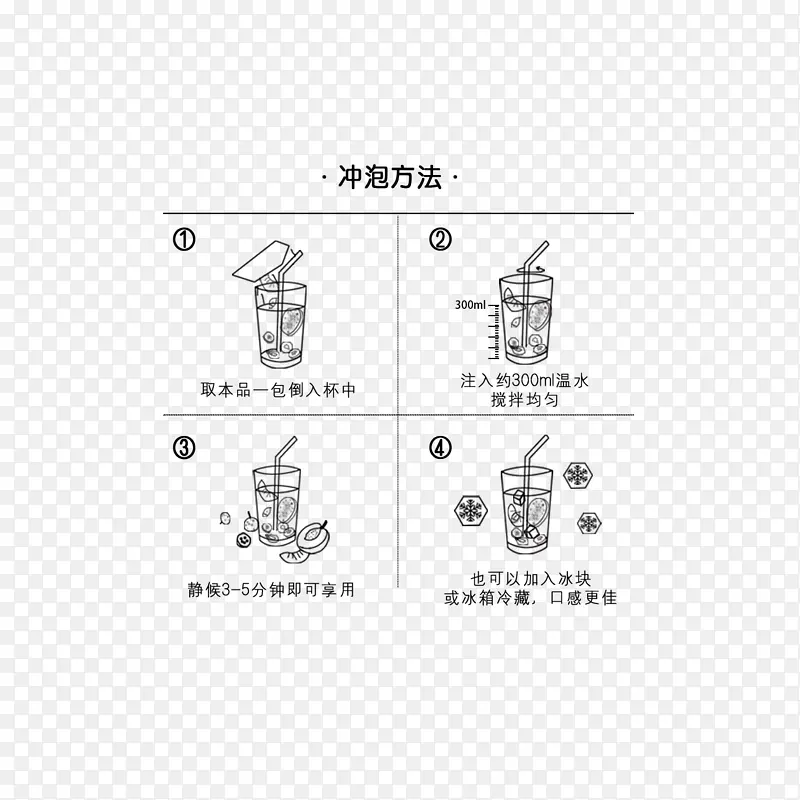 · 冲泡方法 ·

①

取本品一包倒入杯中

②

300ml

注入约300ml温水
搅拌均匀

③

静候3-5分钟即可享用

④

也可以加入冰块
或冰箱冷藏，口感更佳