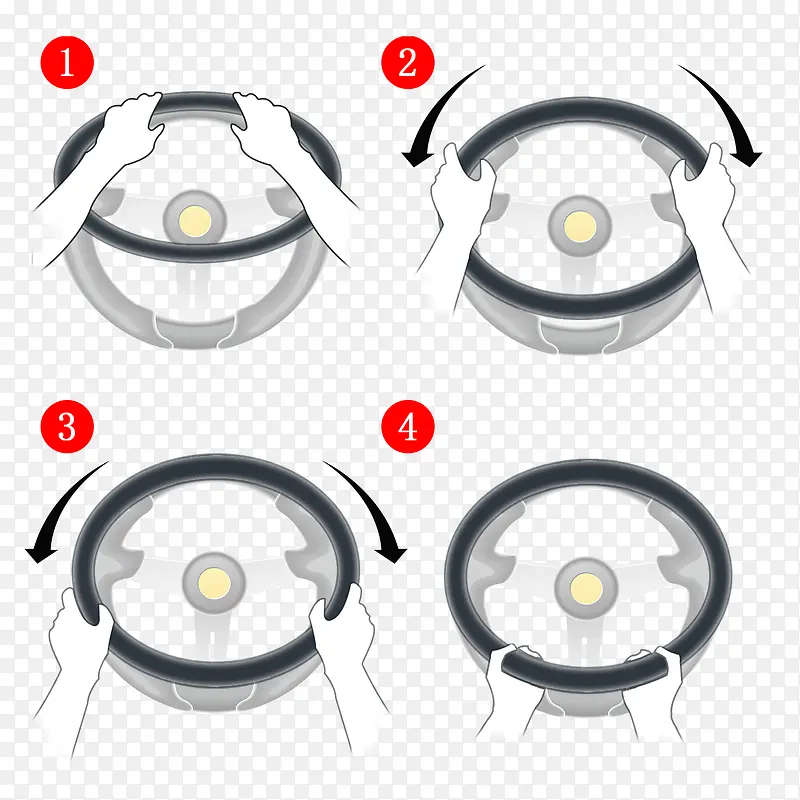 1
2
3
4